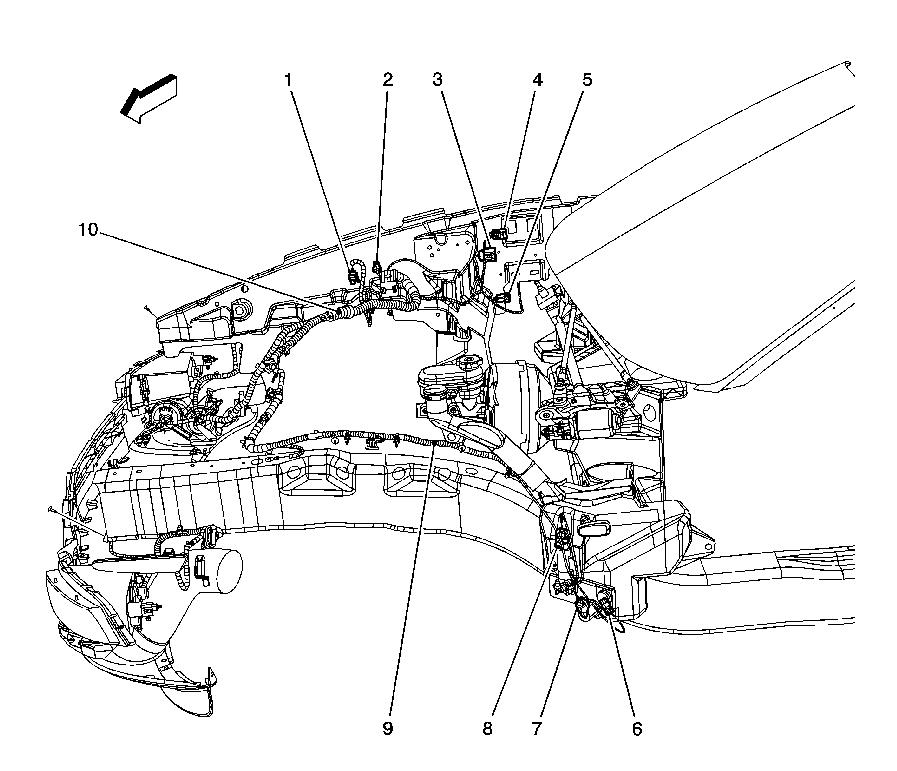 1
2
3
4
5
10
9
8
7
6