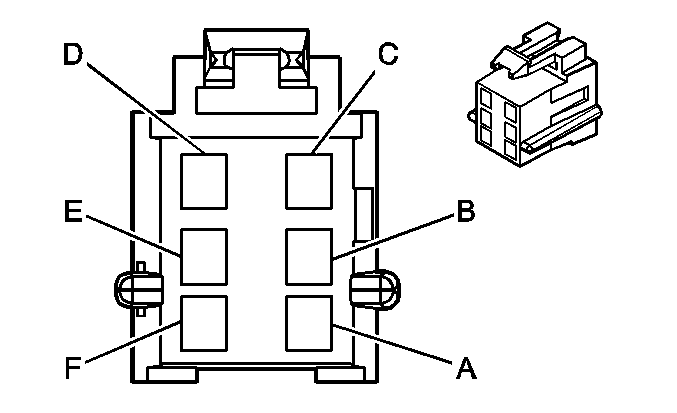 D
C
E
B
F
A